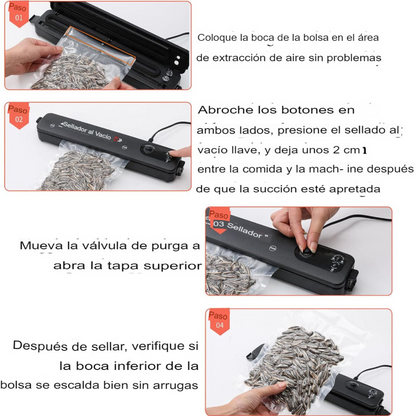 Paso 01

Coloque la boca de la bolsa en el área de extracción de aire sin problemas

Paso 02

Sellador al Vacío

Abroche los botones en ambos lados, presione el sellado al vacío llave, y deja unos 2 cm entre la comida y la mach- ine después de que la succión esté apretada

Paso 03

Sellador

Mueva la válvula de purga a abra la tapa superior

Paso 04

Después de sellar, verifique si la boca inferior de la bolsa se escalda bien sin arrugas